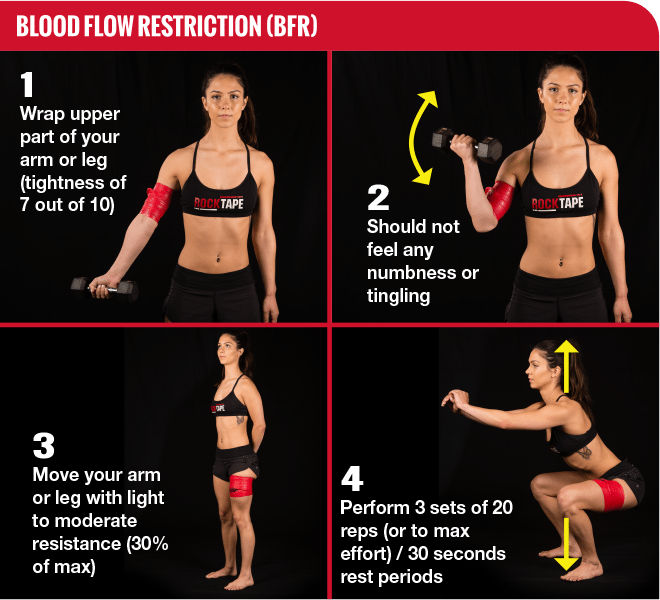 BLOOD FLOW RESTRICTION (BFR)

1
Wrap upper part of your arm or leg (tightness of 7 out of 10)

ROCKTAPE

2
Should not feel any numbness or tingling

ROCKTAPE

3
Move your arm or leg with light to moderate resistance (30% of max)

ROCKTAPE

4
Perform 3 sets of 20 reps (or to max effort) / 30 seconds rest periods